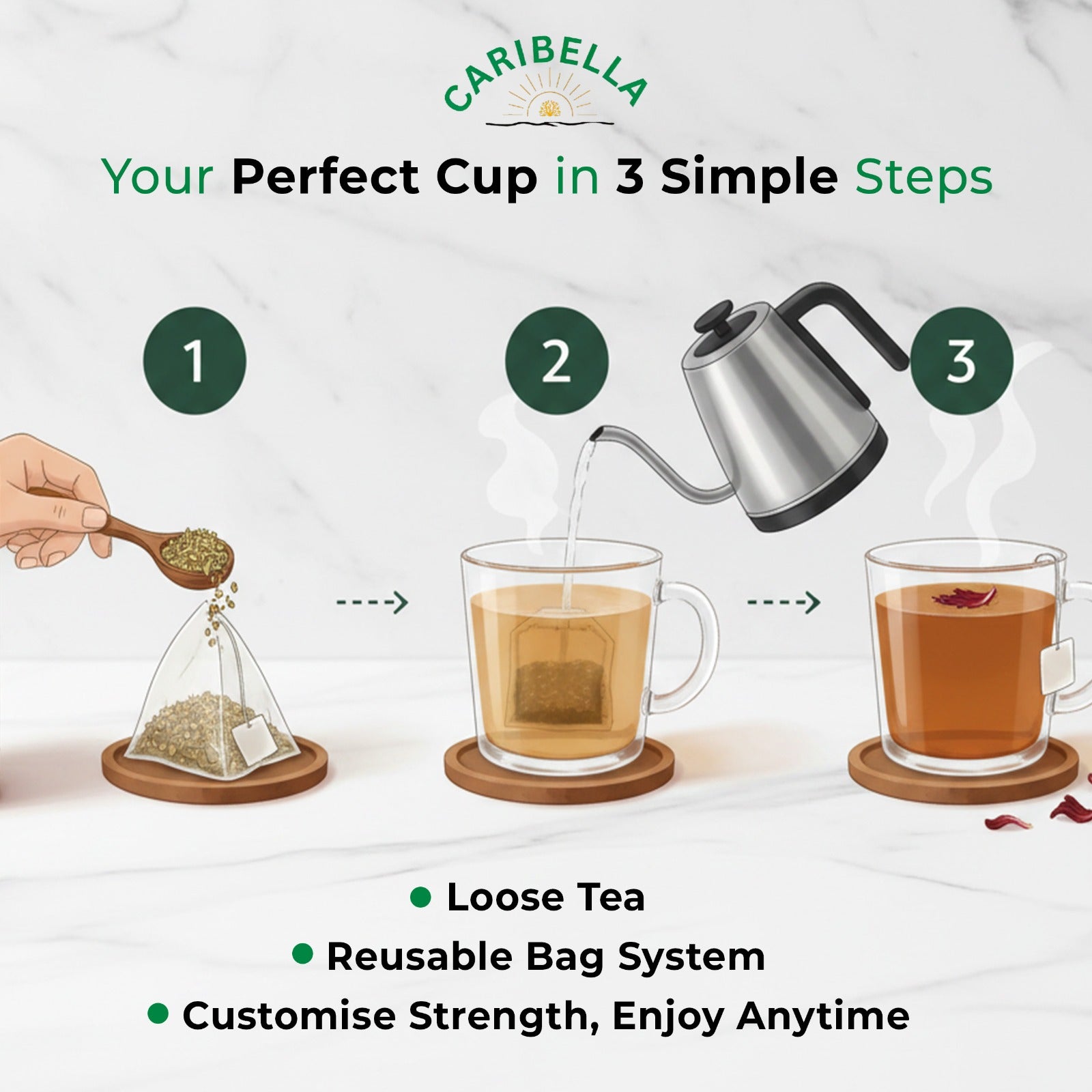 CARIBELLA

Your Perfect Cup in 3 Simple Steps

1

2

3

• Loose Tea
• Reusable Bag System
• Customise Strength, Enjoy Anytime